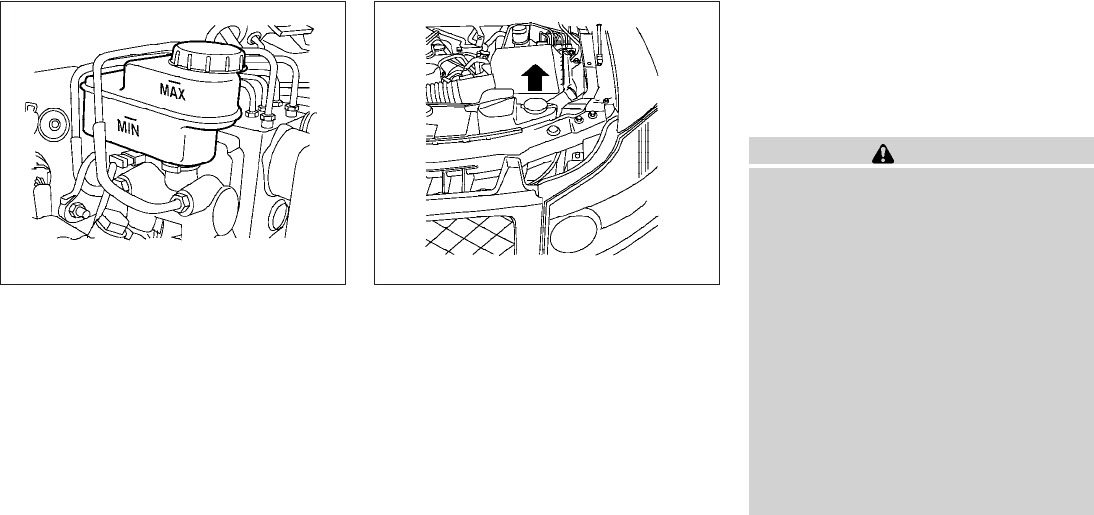 MAX

MIN