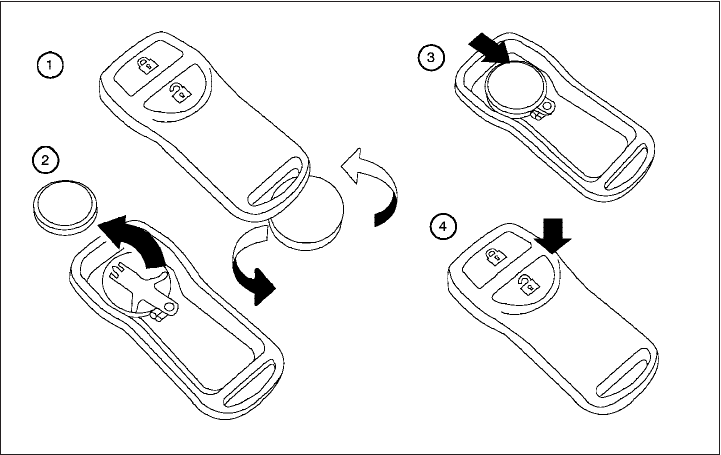 1
2
3
4