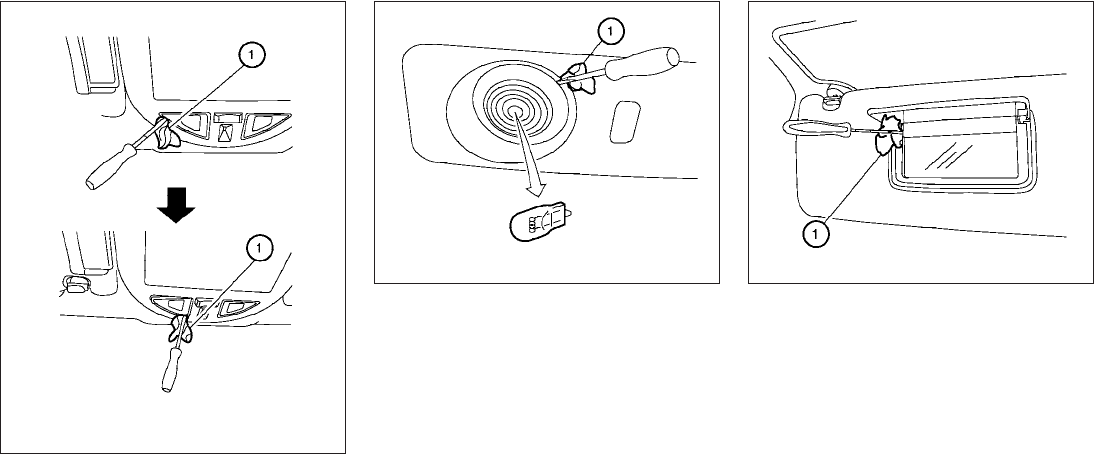 1

1

1

1