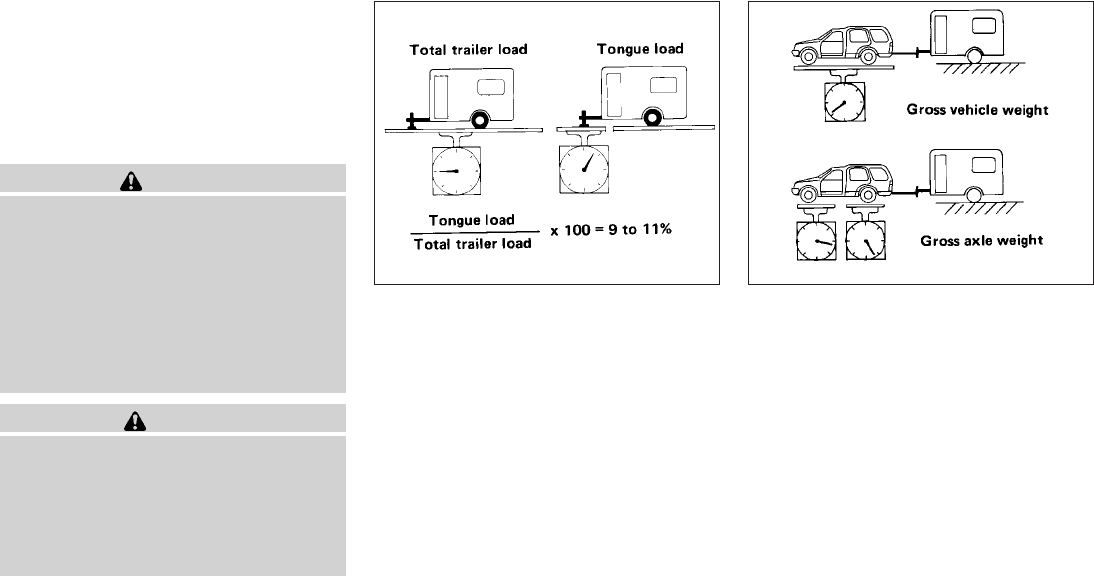 Total trailer load

Tongue load

$\frac{\text{Tongue load}}{\text{Total trailer load}} \times 100 = 9 \text{ to } 11\%$

Gross vehicle weight

Gross axle weight