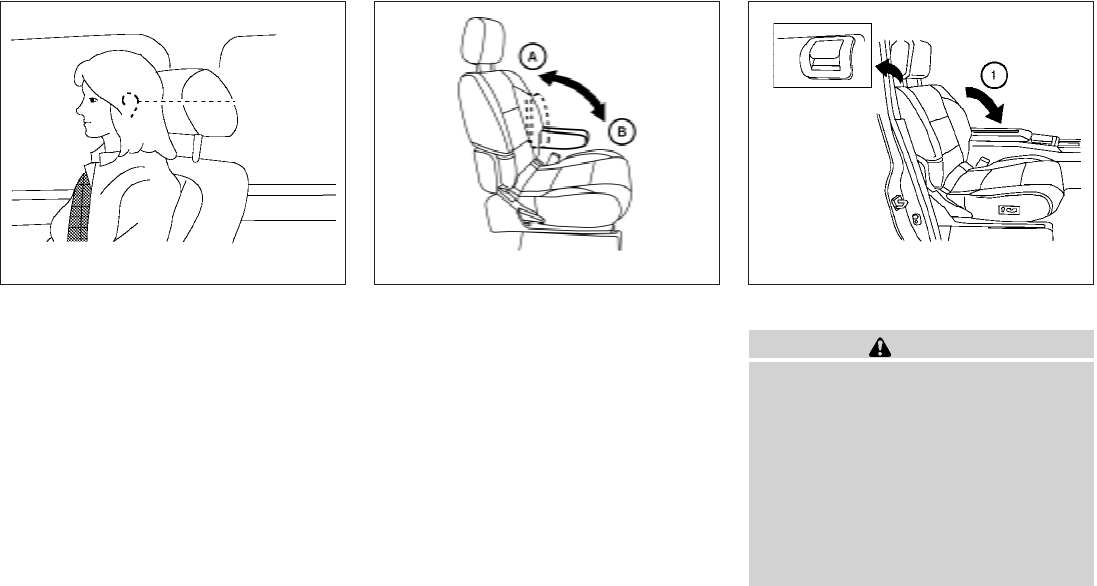 A

B

1