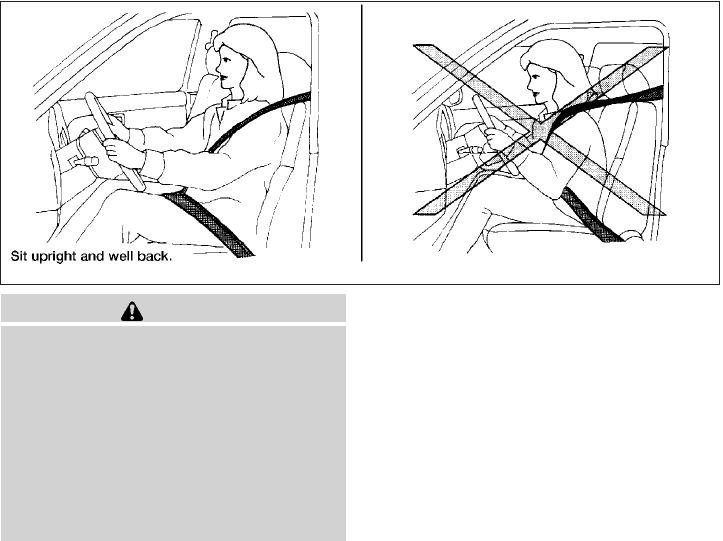 Sit upright and well back.