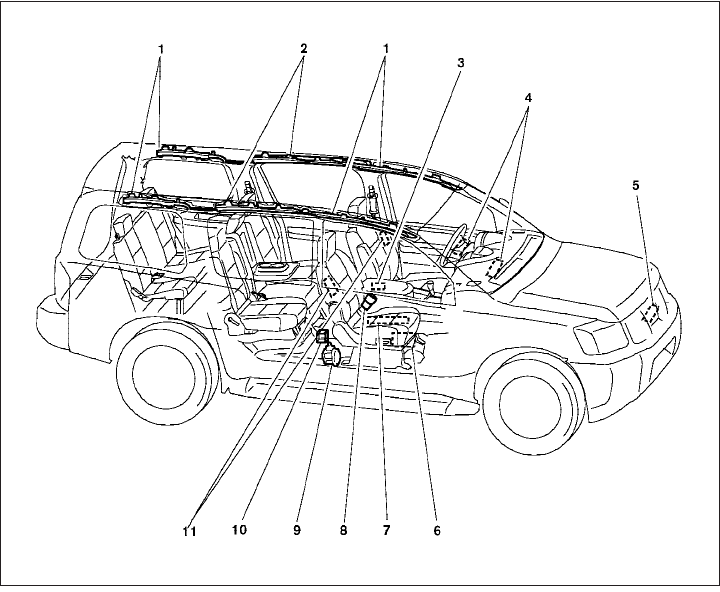 1
2
1
3
4
5
11
10
9
8
7
6