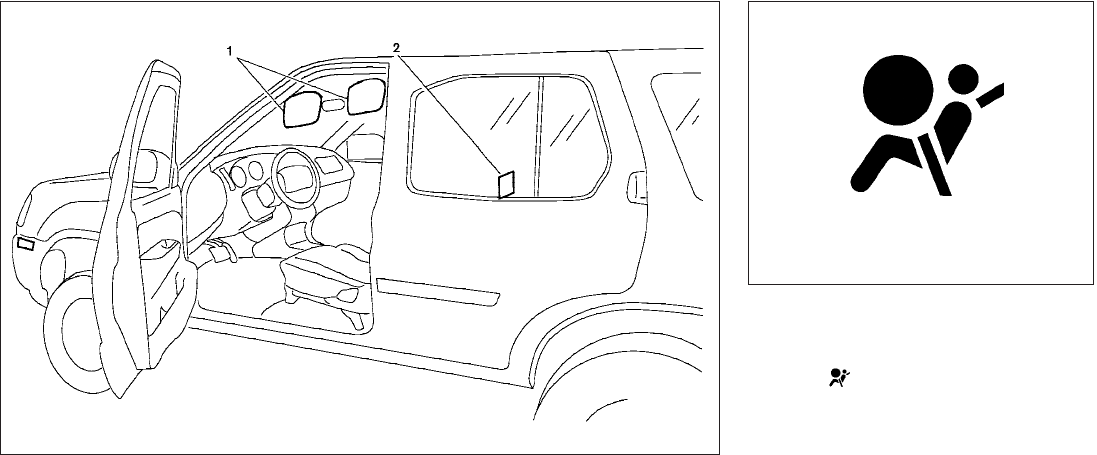 1

2