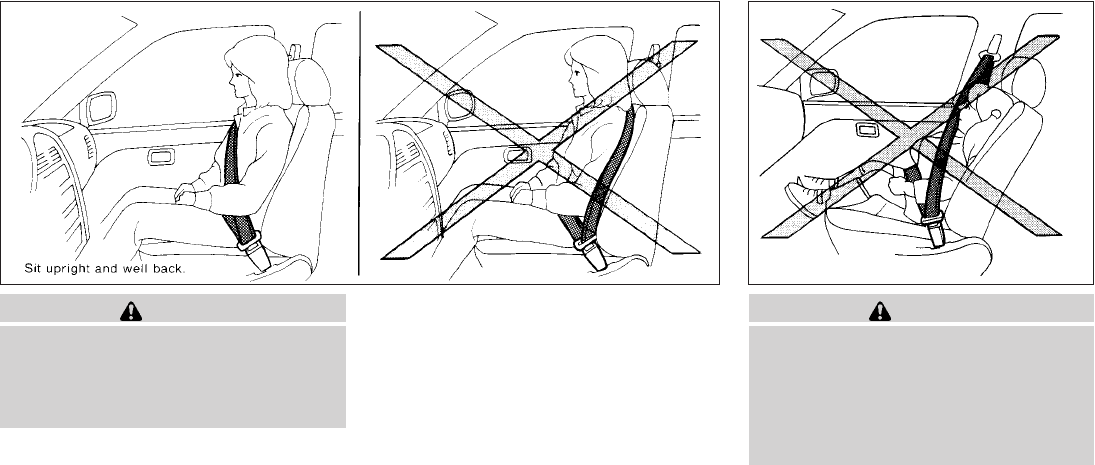 Sit upright and well back.