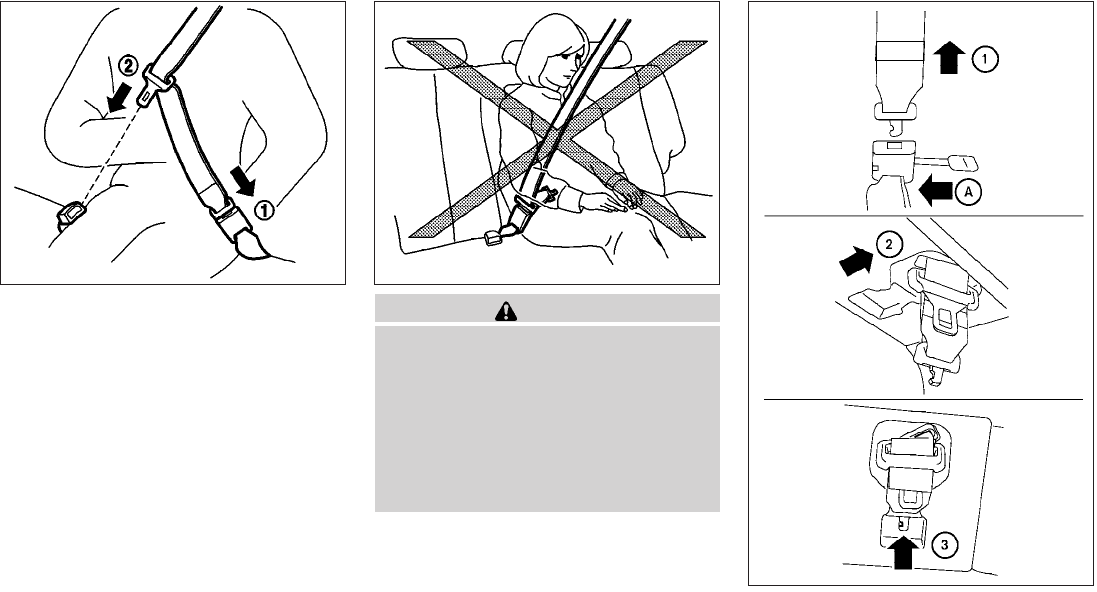 2

1

1

A

2

3