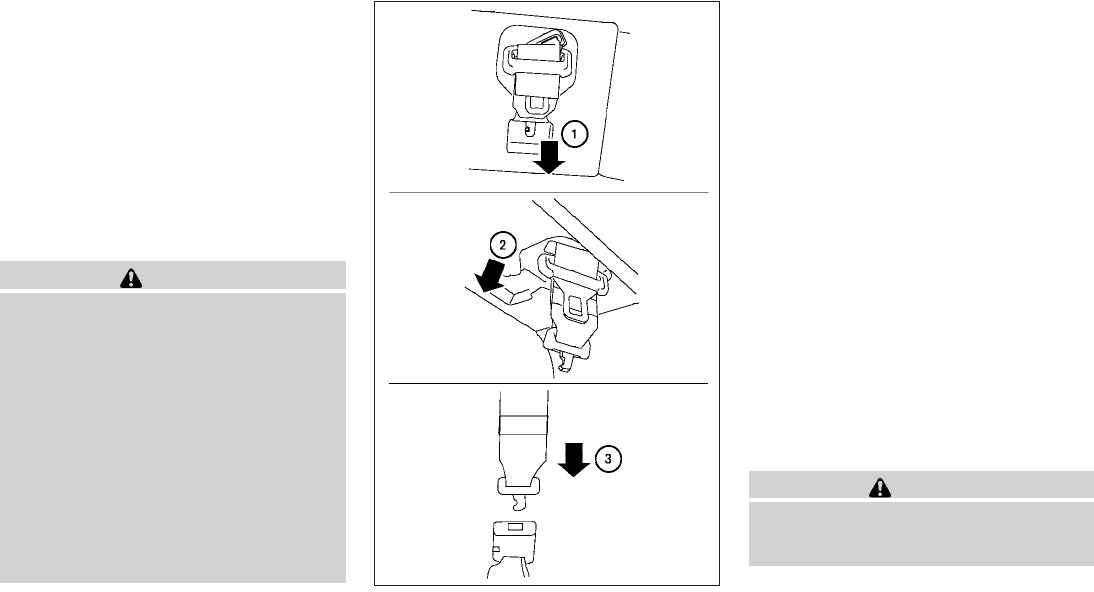 1

2

3