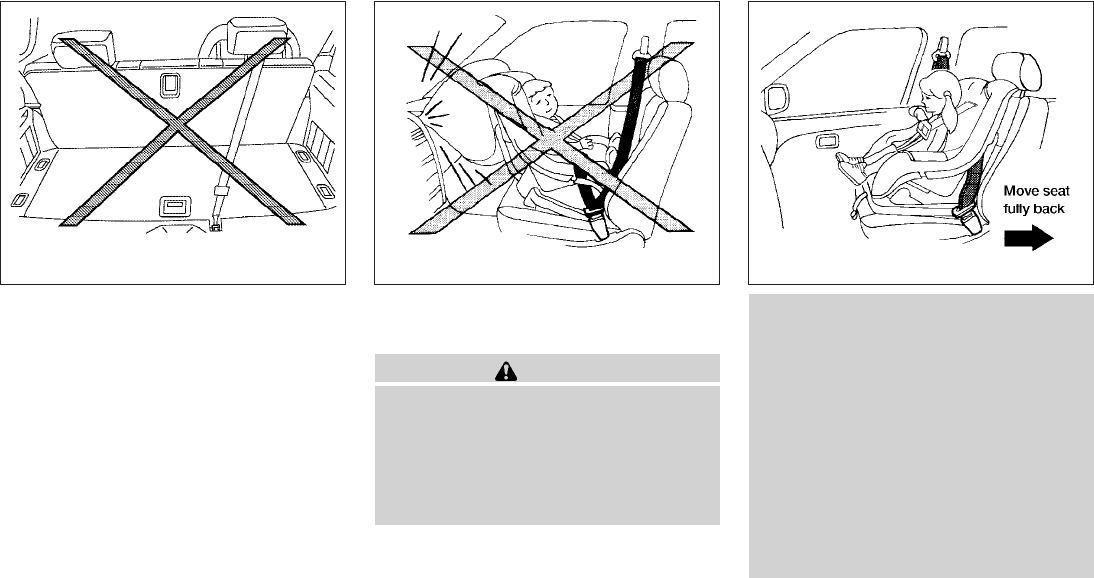 Move seat fully back