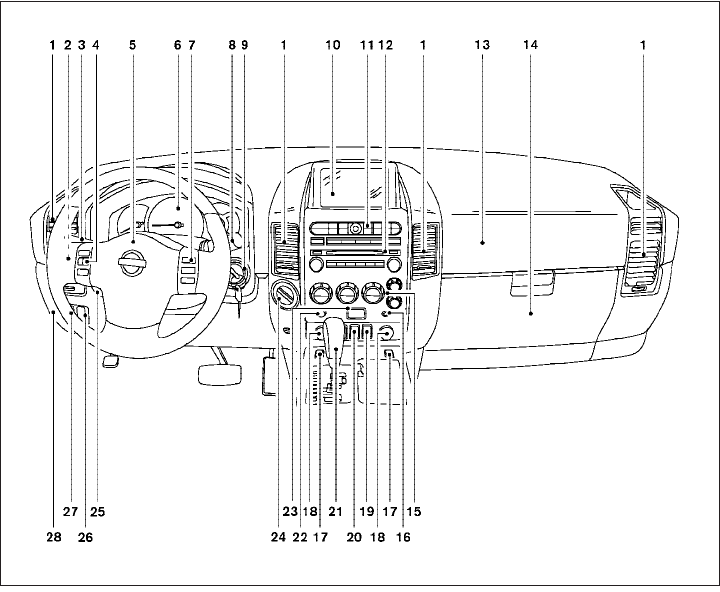 1 2 3 4 5 6 7 8 9 1 10 11 12 1 13 14 1

27 25 23 18 21 19 17 15

28 26 24 22 17 20 18 16