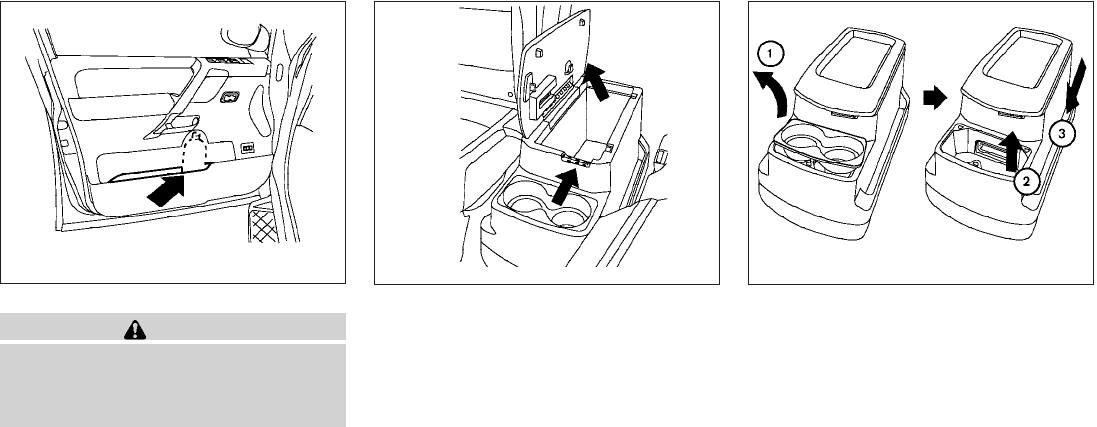 1

2

3