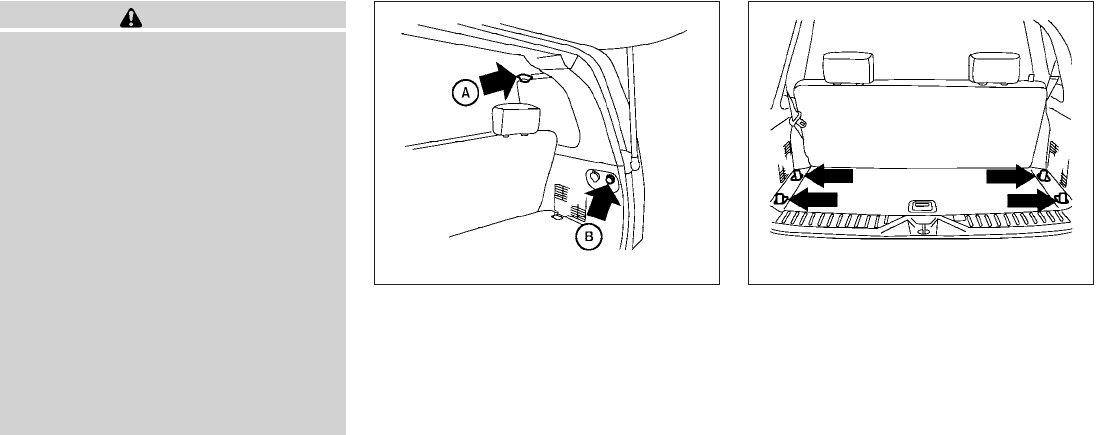 A

B