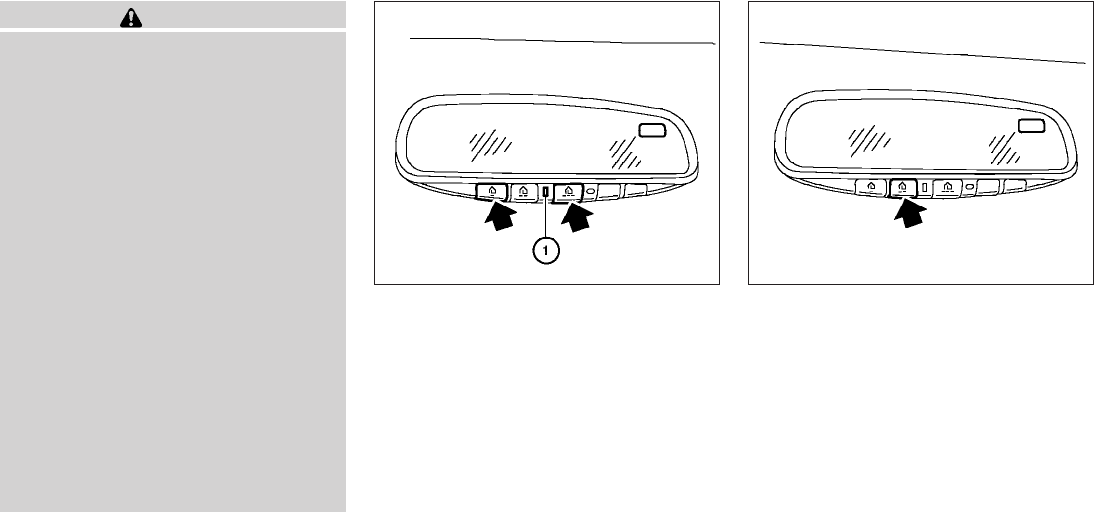 1