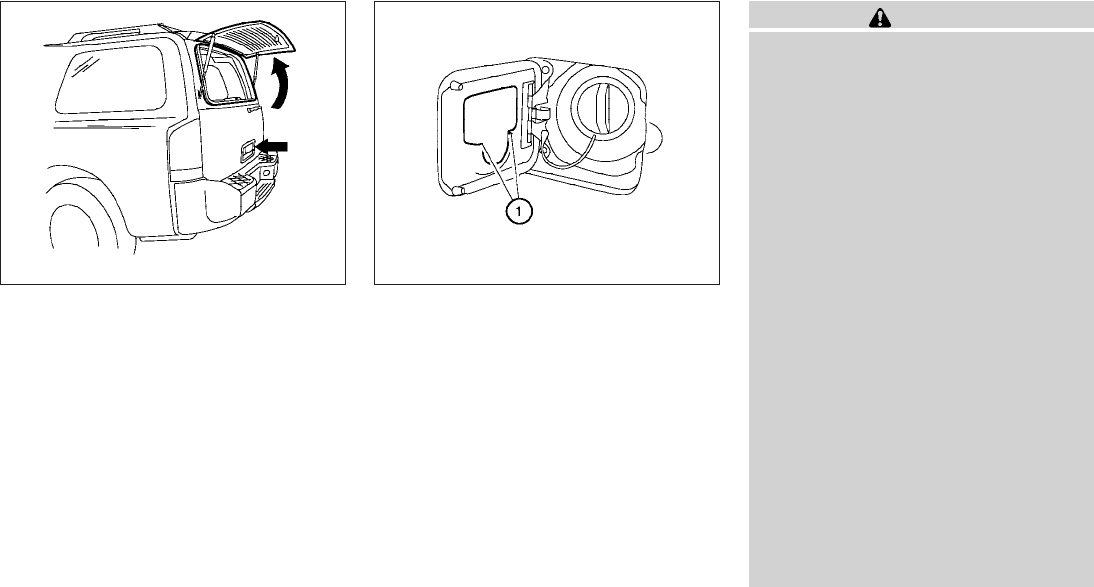 1