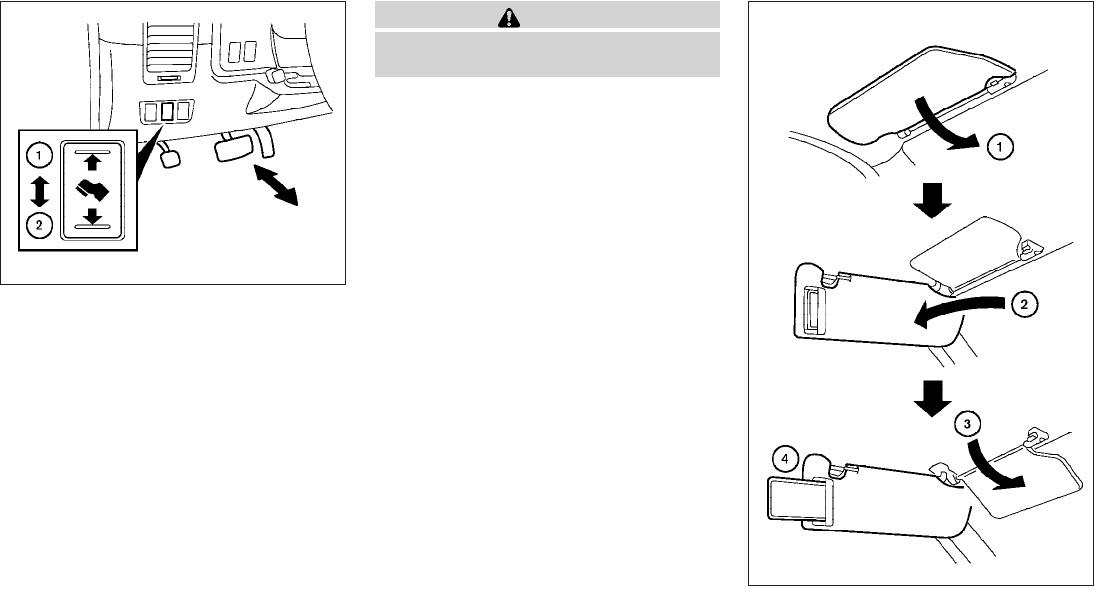 1
2
1
2
3
4