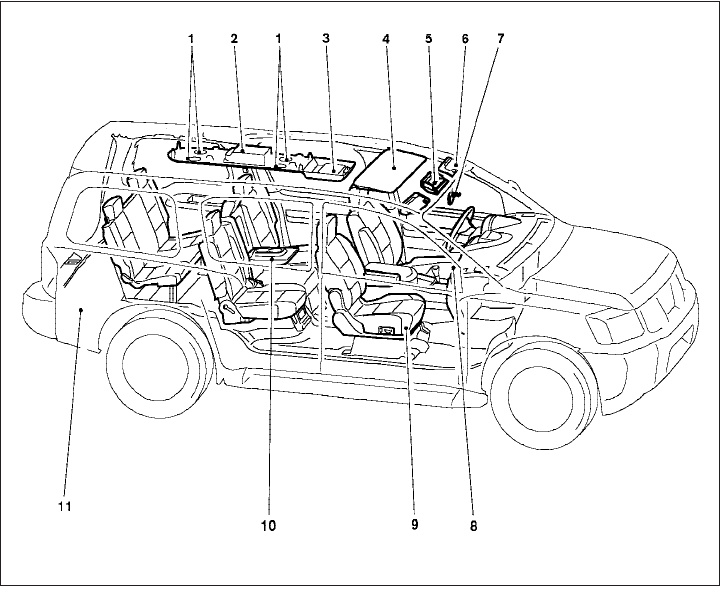 1
2
1
3
4
5
6
7
11
10
9
8