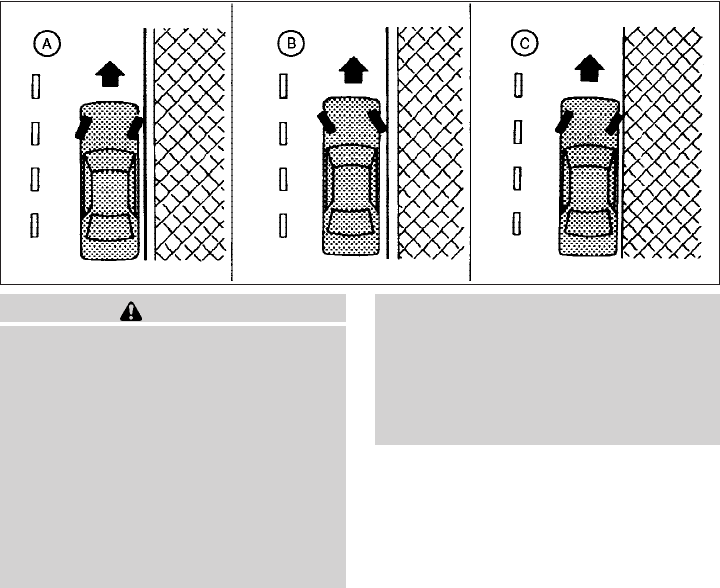 A

B

C