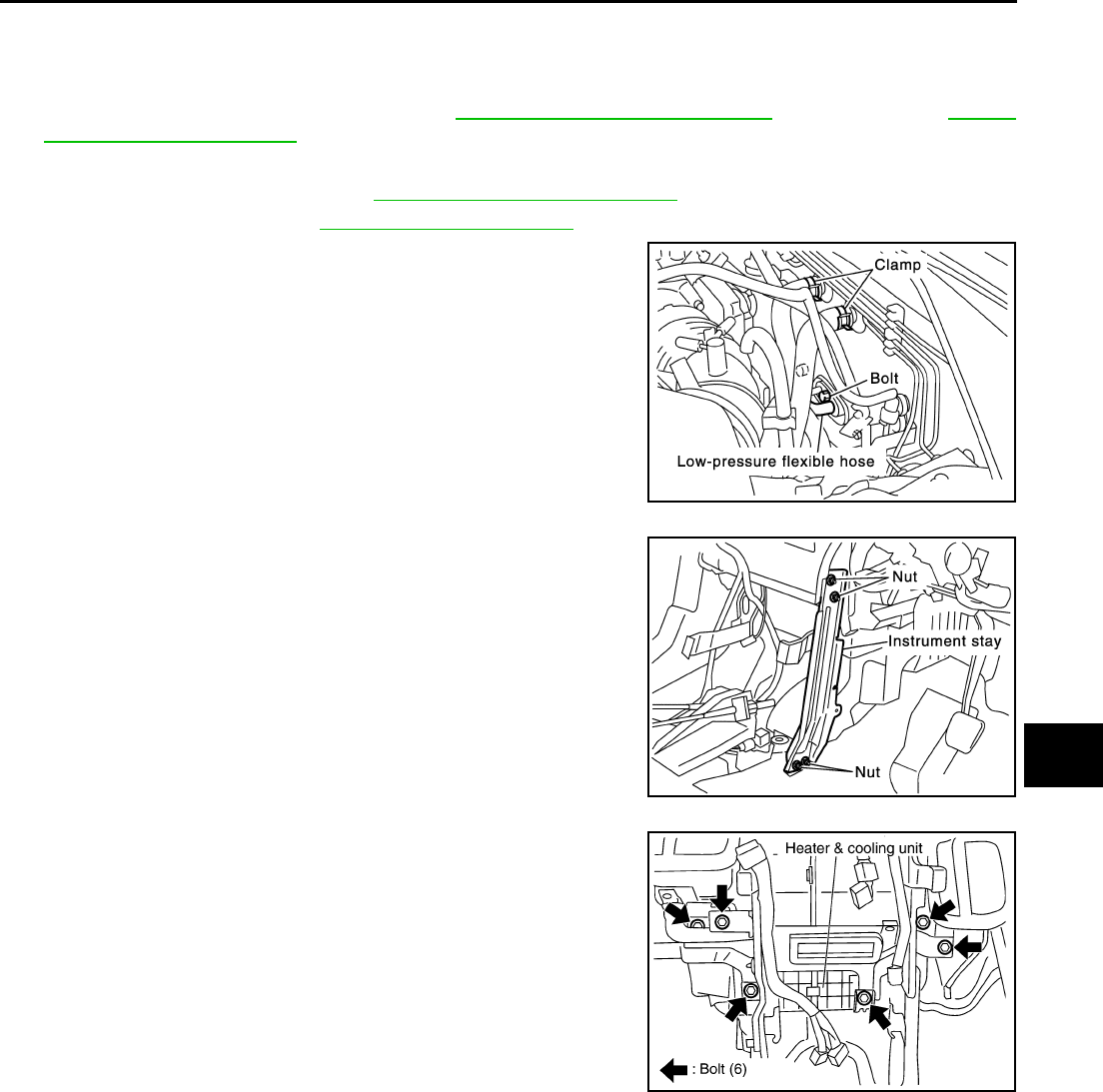 Clamp

Bolt

Low-pressure flexible hose

Nut

Instrument stay

Nut

Heater & cooling unit

: Bolt (6)