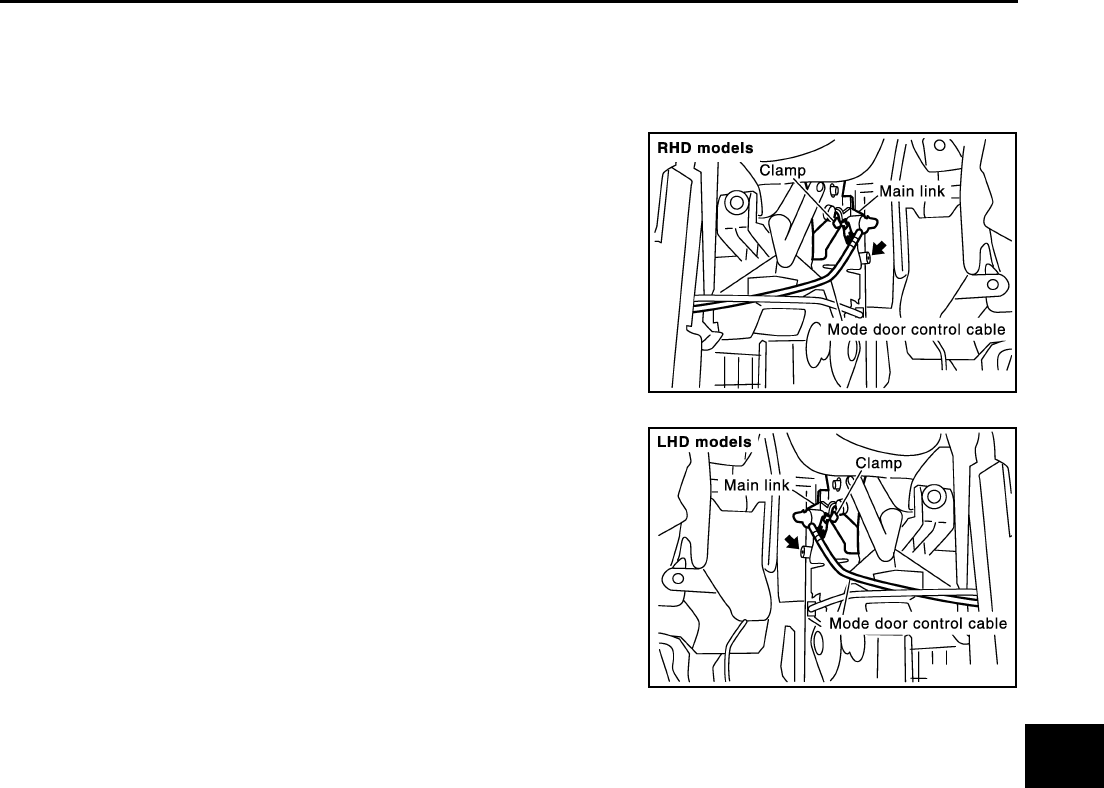 RHD models
Clamp
Main link
Mode door control cable

LHD models
Clamp
Main link
Mode door control cable