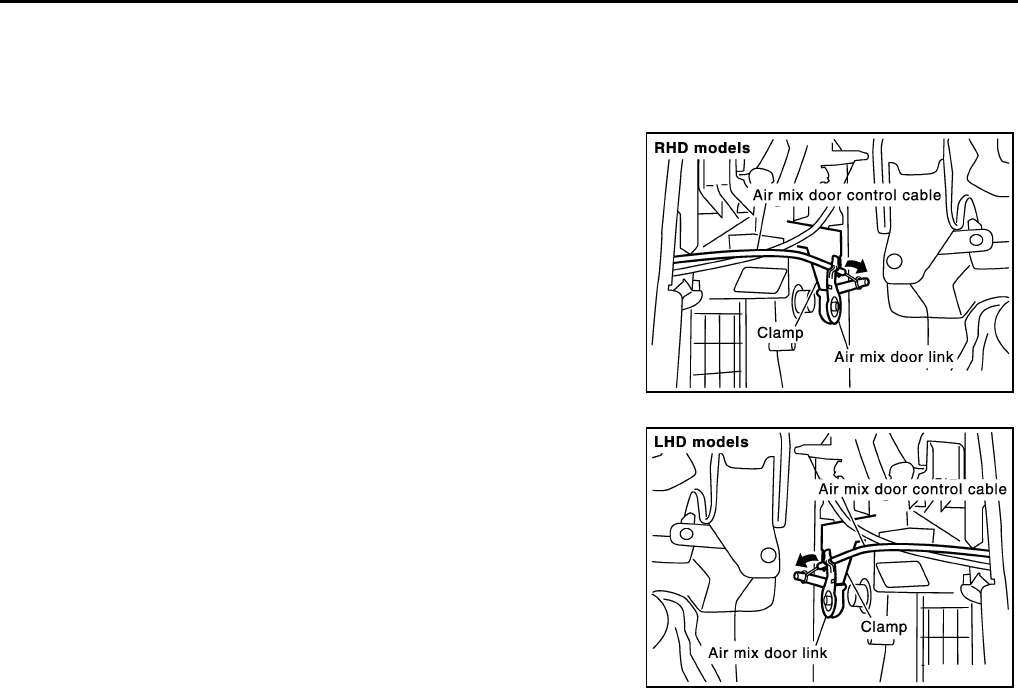 RHD models

Air mix door control cable

Clamp

Air mix door link

LHD models

Air mix door control cable

Clamp

Air mix door link