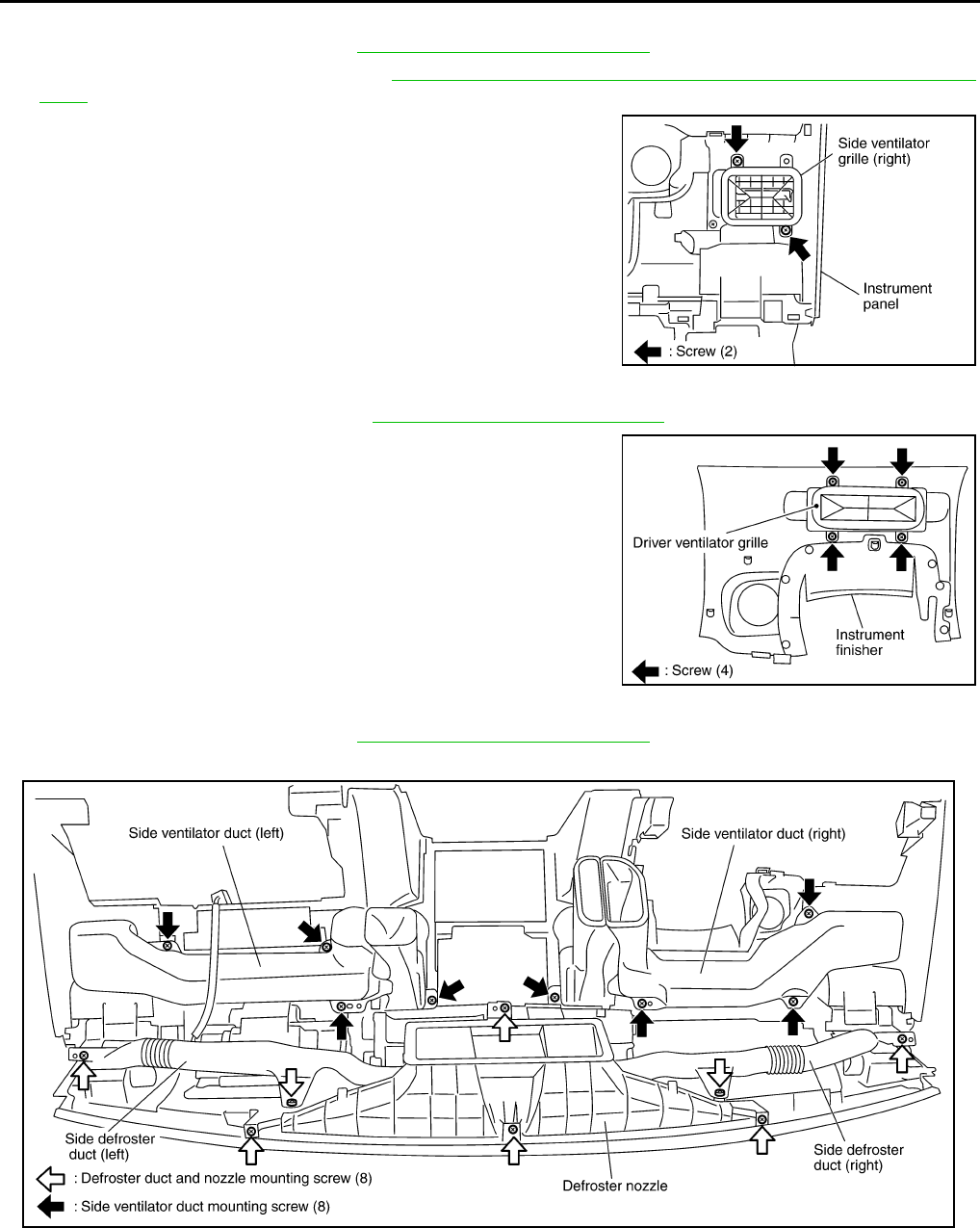 Side ventilator grille (right)

Instrument panel

: Screw (2)

Driver ventilator grille

Instrument finisher

: Screw (4)

Side ventilator duct (left)

Side ventilator duct (right)

Side defroster duct (left)

Side defroster duct (right)

Defroster nozzle

: Defroster duct and nozzle mounting screw (8)

: Side ventilator duct mounting screw (8)