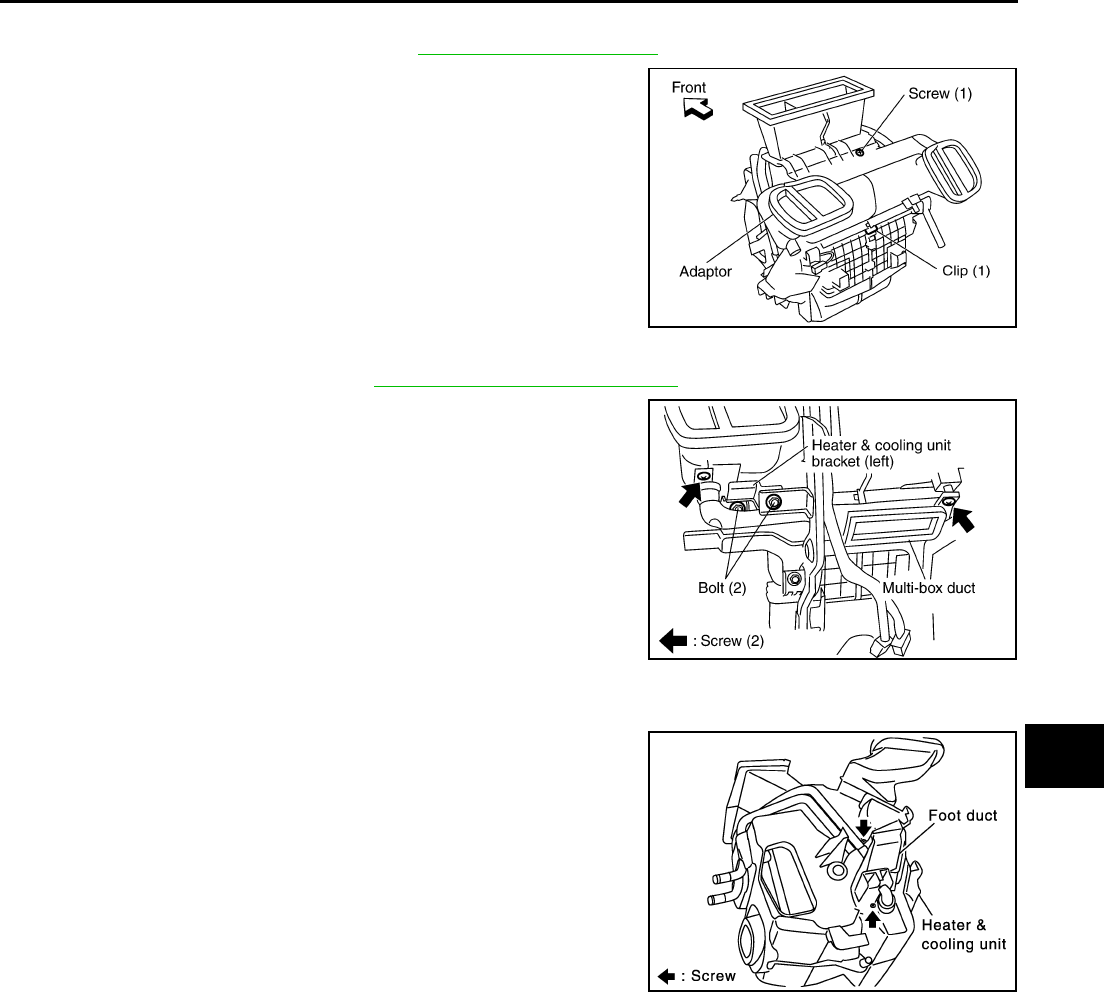 Front

Screw (1)

Adaptor

Clip (1)

Heater & cooling unit bracket (left)

Bolt (2)

Multi-box duct

: Screw (2)

Foot duct

Heater & cooling unit

: Screw