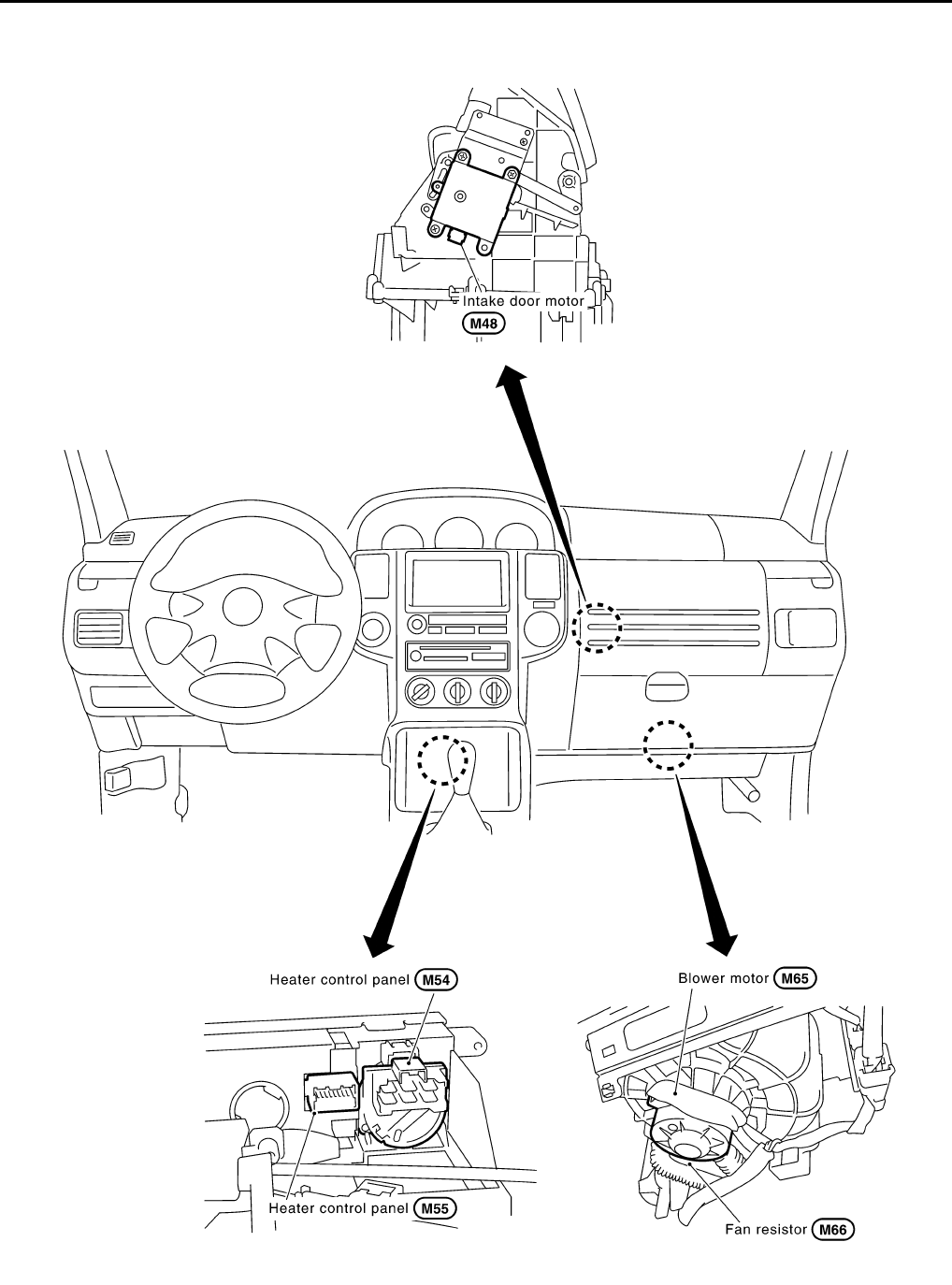 Intake door motor M48

Heater control panel M54

Heater control panel M55

Blower motor M65

Fan resistor M66