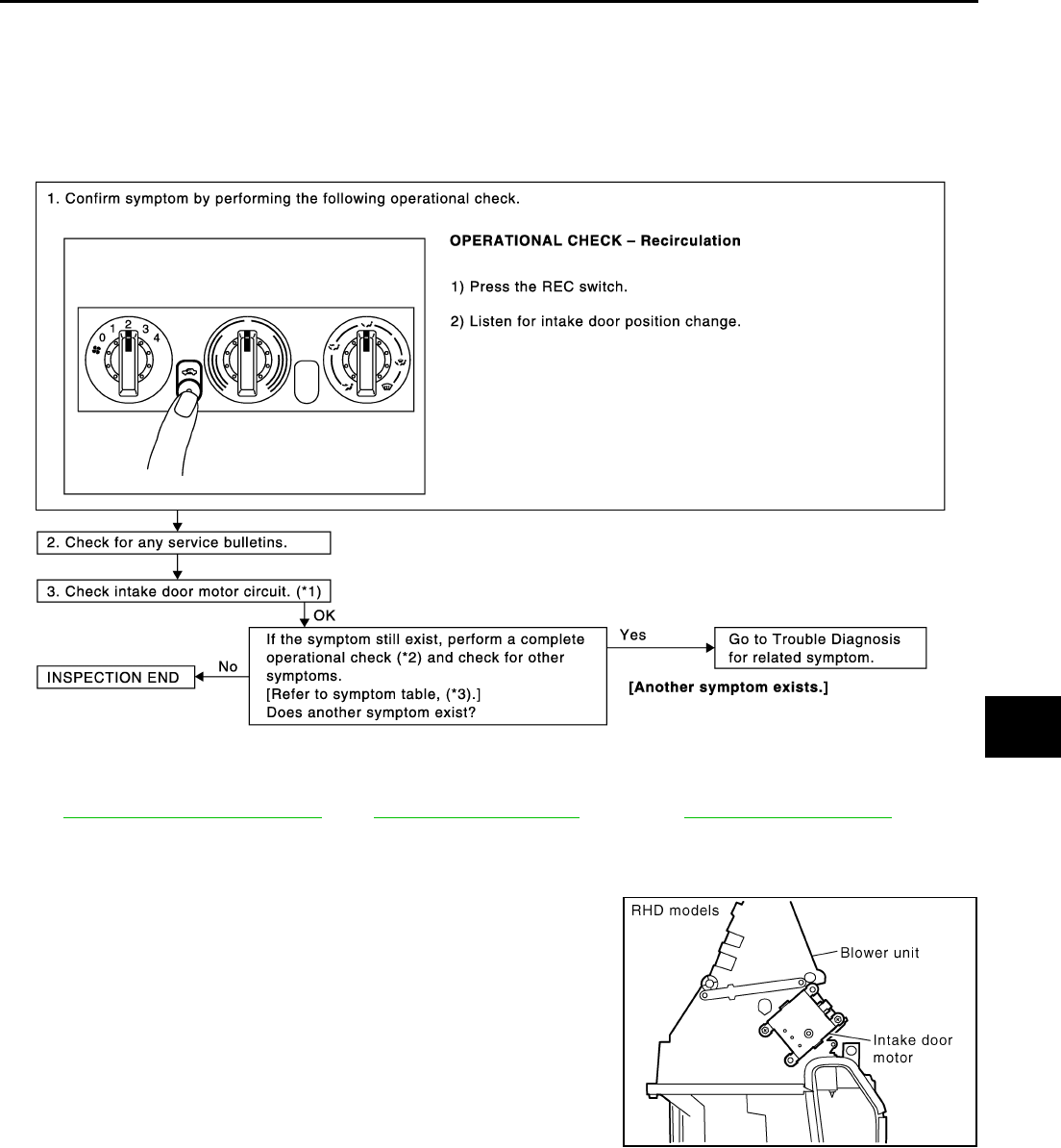 1. Confirm symptom by performing the following operational check.

0 1 2 3 4

OPERATIONAL CHECK – Recirculation

1) Press the REC switch.

2) Listen for intake door position change.

2. Check for any service bulletins.

3. Check intake door motor circuit. (*1)

OK

If the symptom still exist, perform a complete operational check (*2) and check for other symptoms. [Refer to symptom table, (*3).] Does another symptom exist?

No

INSPECTION END

Yes

Go to Trouble Diagnosis for related symptom.

[Another symptom exists.]

RHD models

Blower unit

Intake door motor