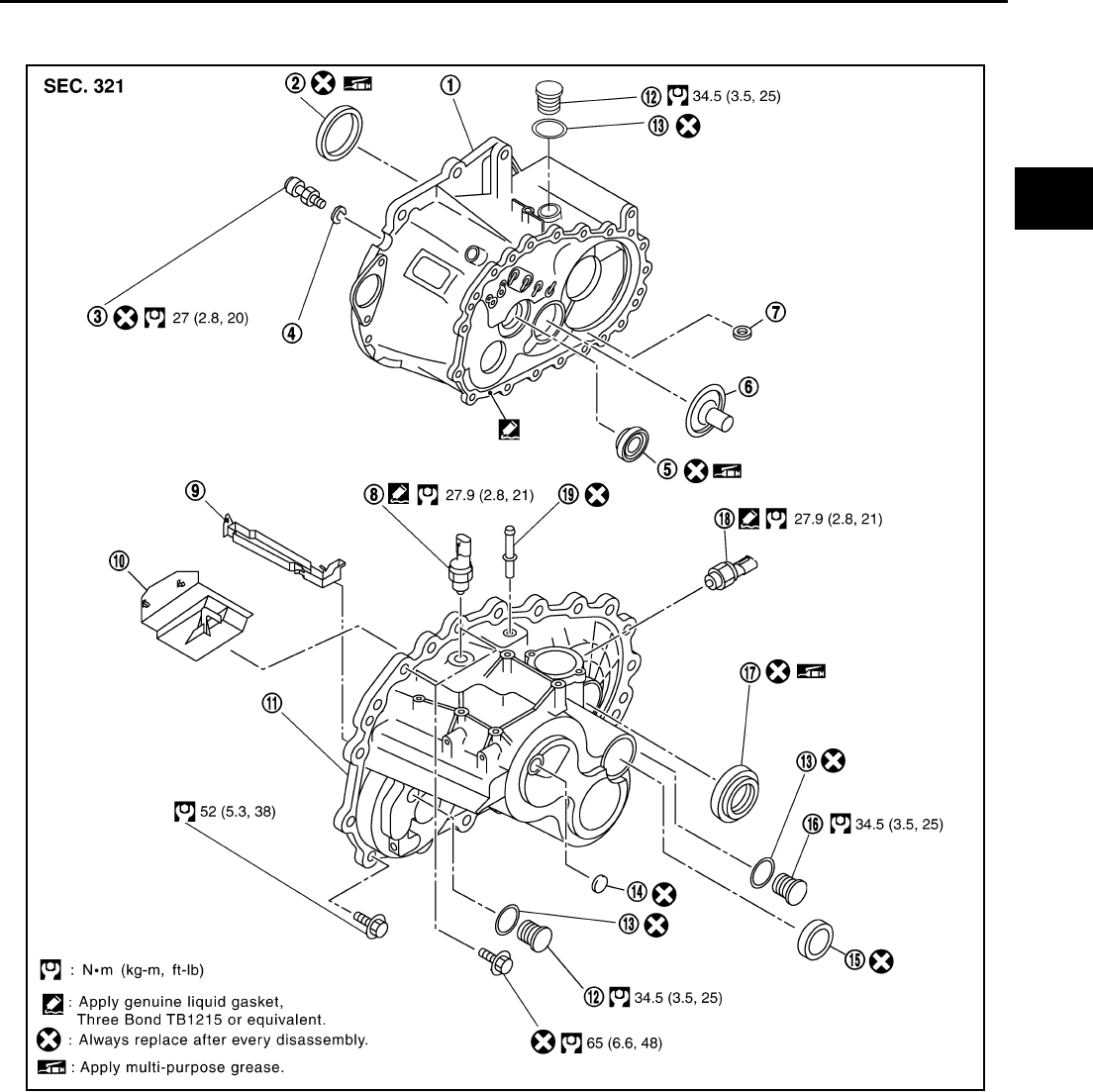 SEC. 321

②

①

⑫ 34.5 (3.5, 25)

⑬

③ 27 (2.8, 20)

④

⑦

⑥

⑤

⑨

⑧ 27.9 (2.8, 21)

⑲

⑱ 27.9 (2.8, 21)

⑩

⑰

⑪

⑬

52 (5.3, 38)

⑯ 34.5 (3.5, 25)

⑭

⑬

⑮

⑫ 34.5 (3.5, 25)

65 (6.6, 48)

: N•m (kg-m, ft-lb)

: Apply genuine liquid gasket, Three Bond TB1215 or equivalent.

: Always replace after every disassembly.

: Apply multi-purpose grease.