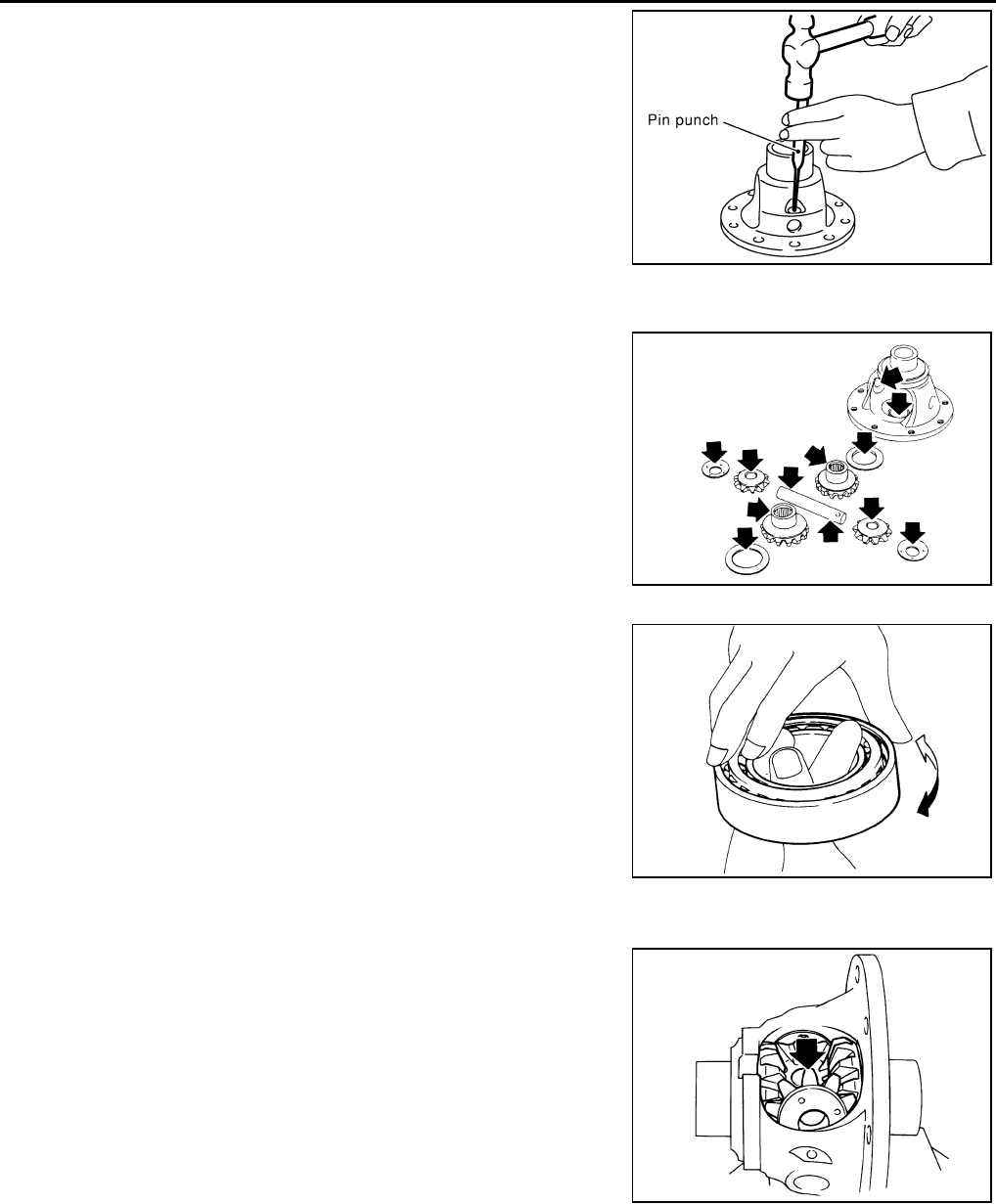 Pin punch