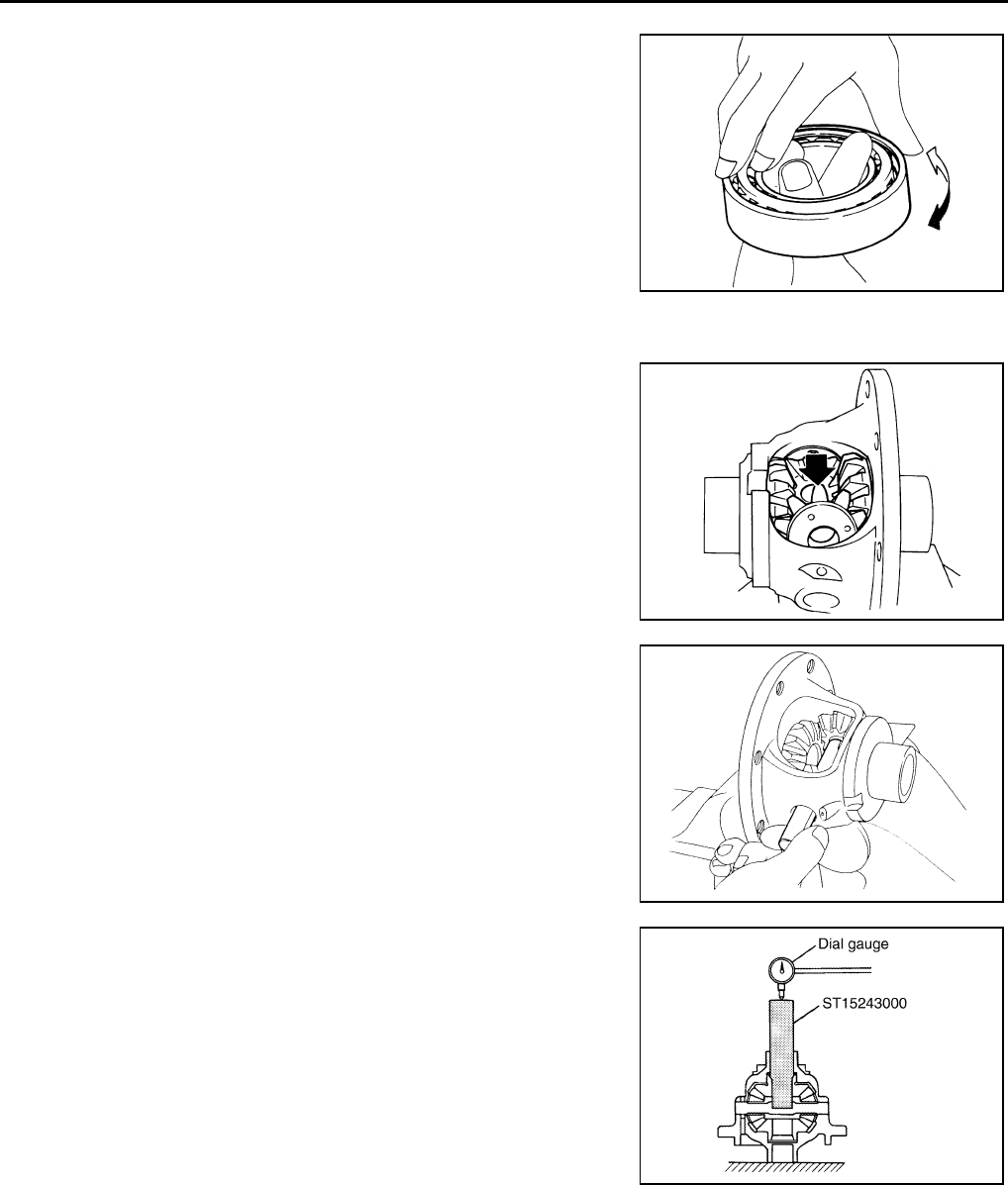 Dial gauge
ST15243000