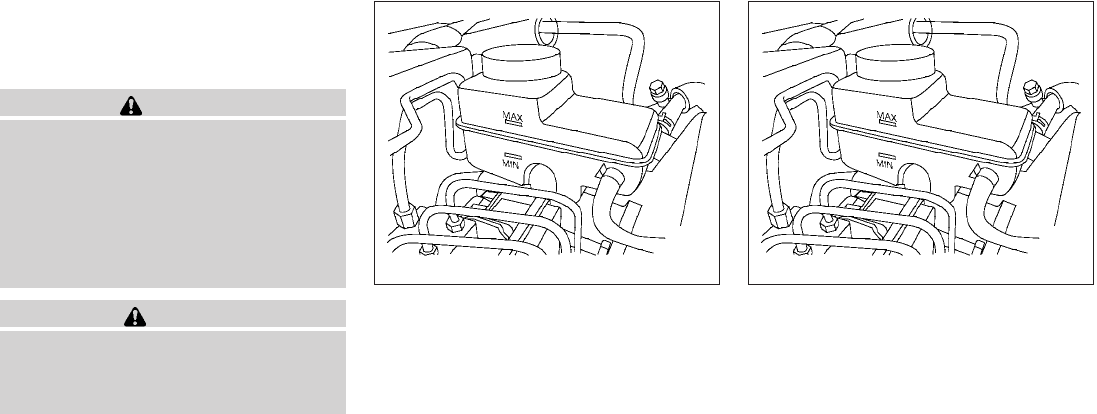 MAX
MIN

MAX
MIN