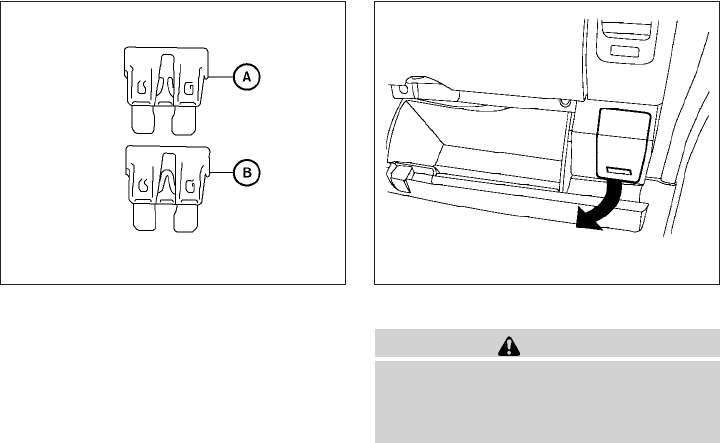 A

B