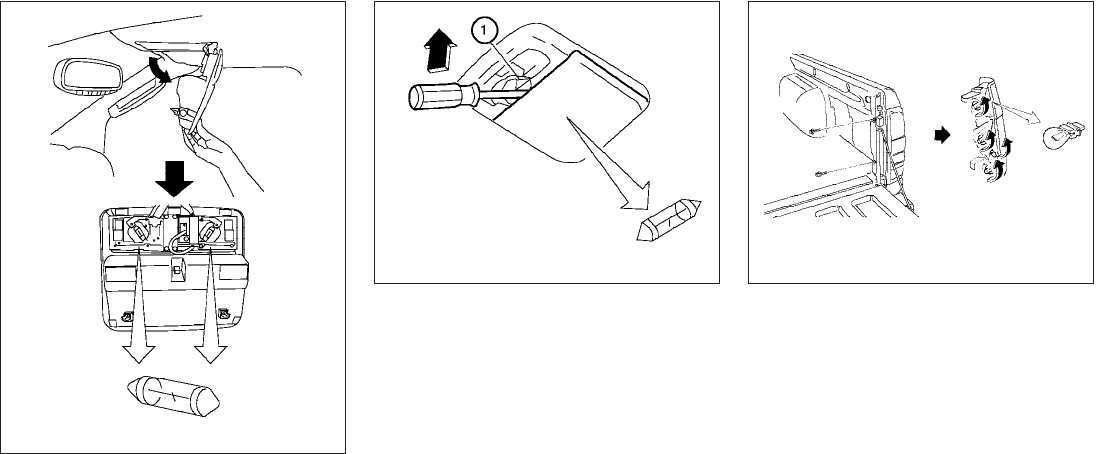 1