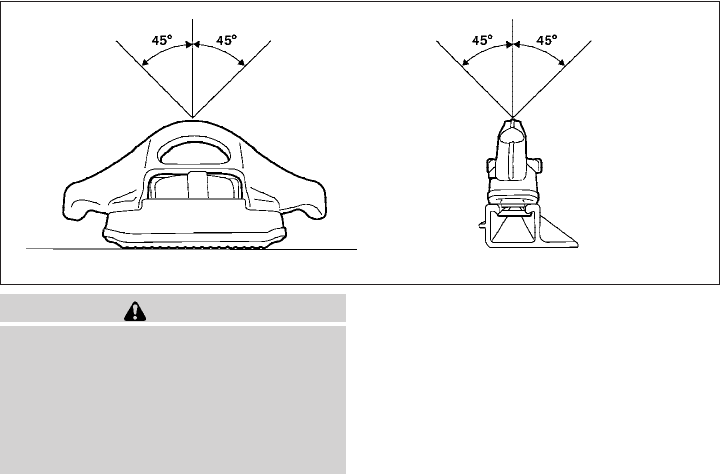 45°
45°
45°
45°