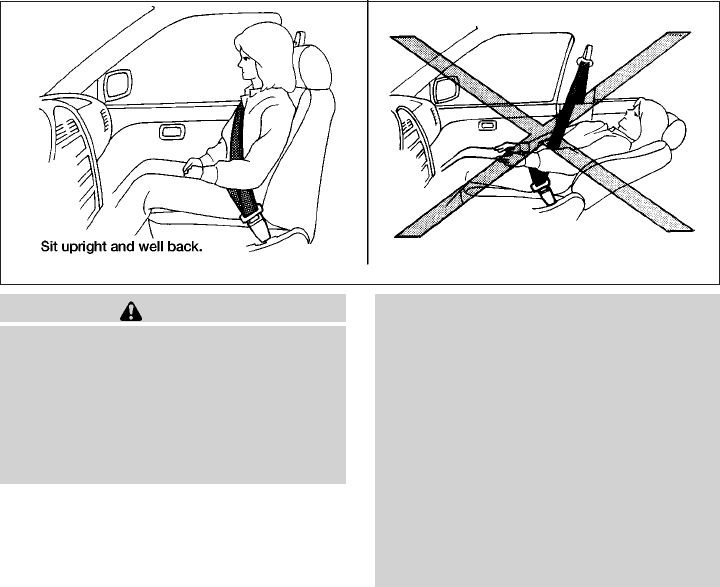 Sit upright and well back.