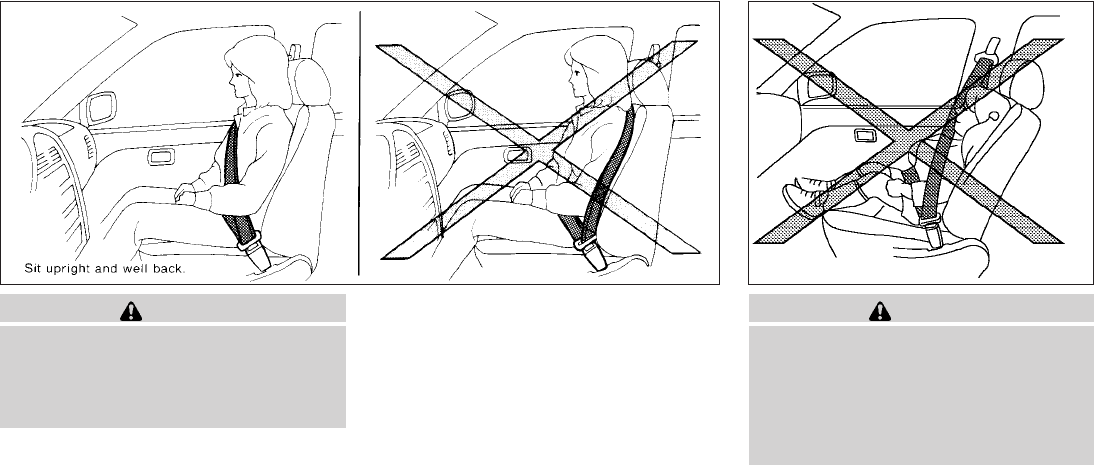 Sit upright and well back.