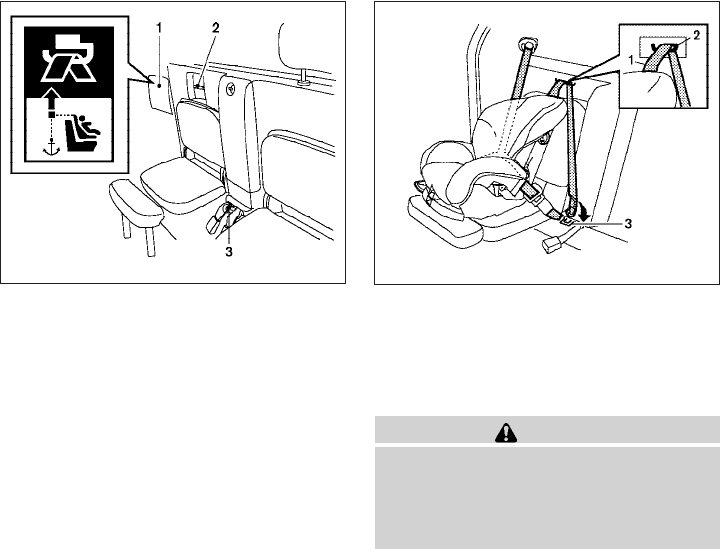 1

2

3

2

1

3