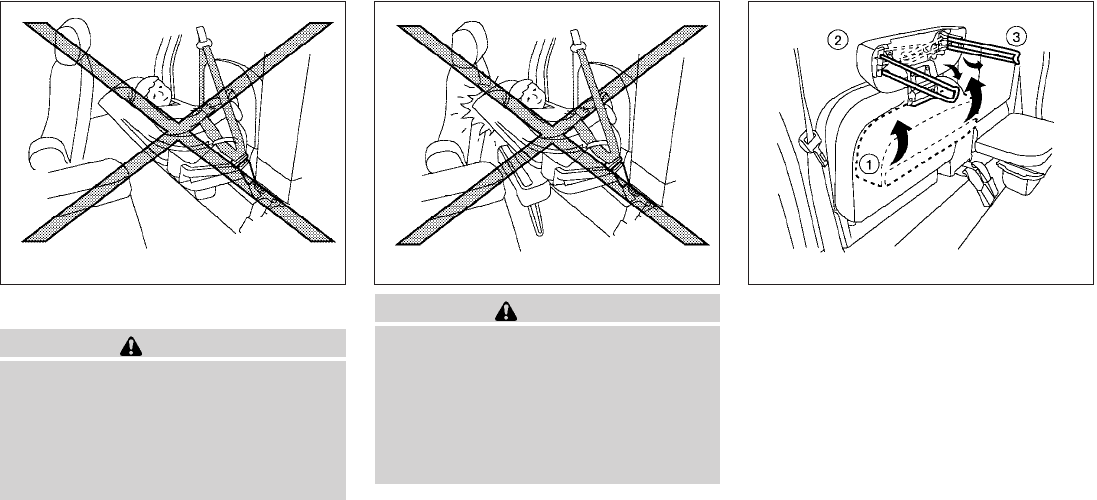 ②
③
①