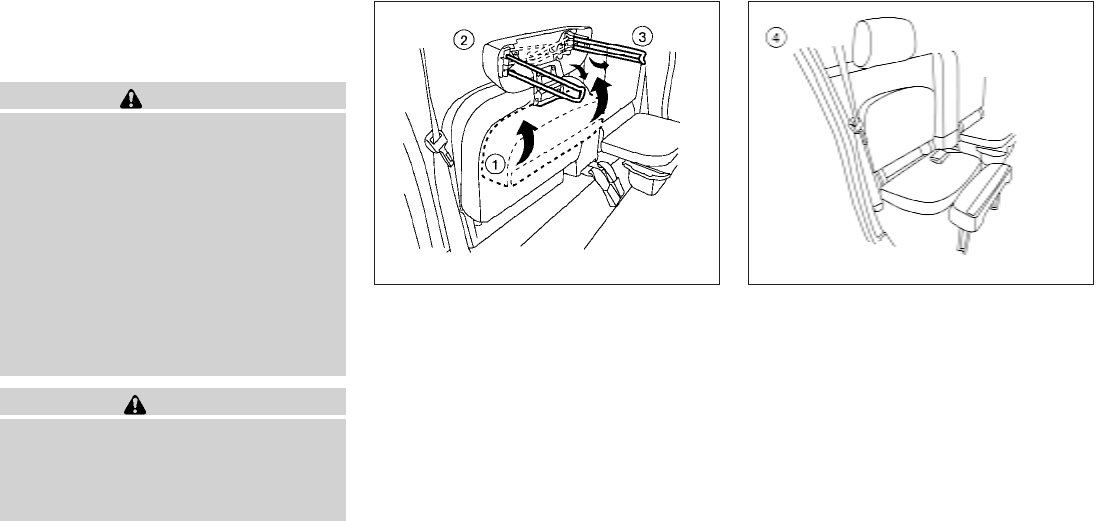 ②
③
①
④