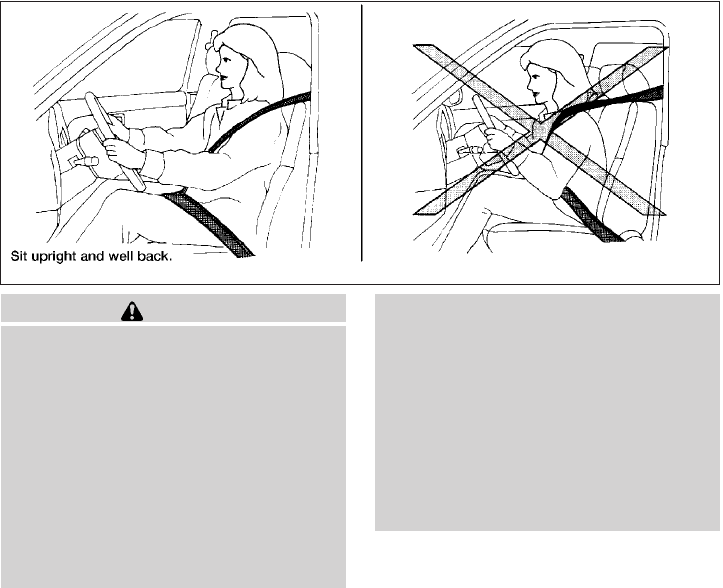 Sit upright and well back.