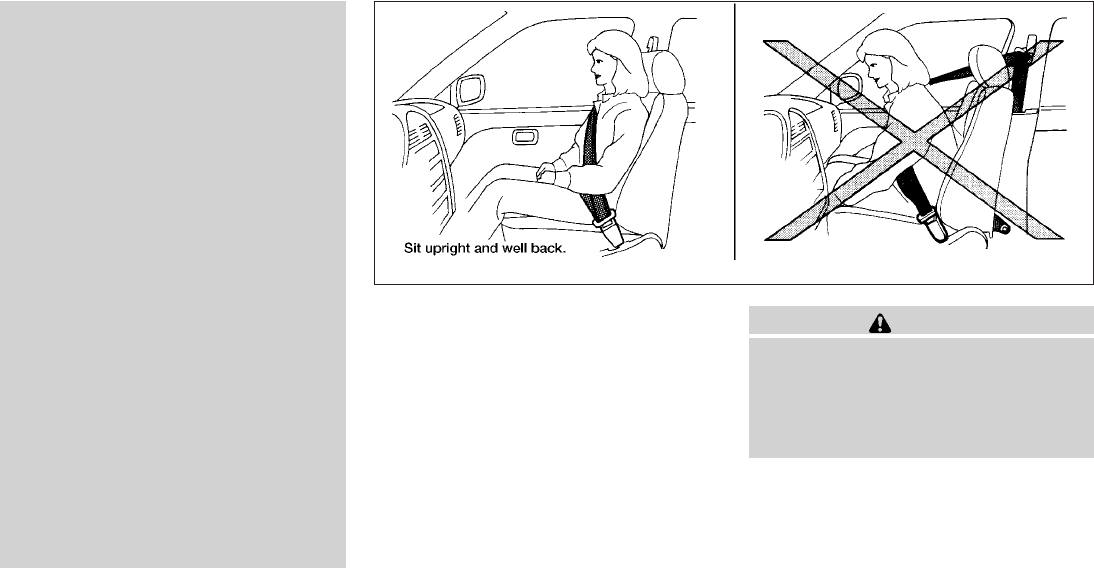 Sit upright and well back.