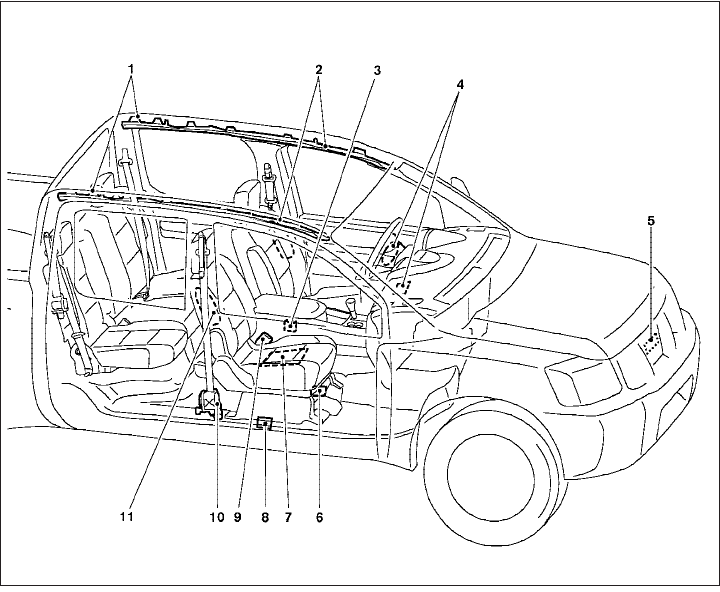 1
2
3
4
5
11
10
9
8
7
6