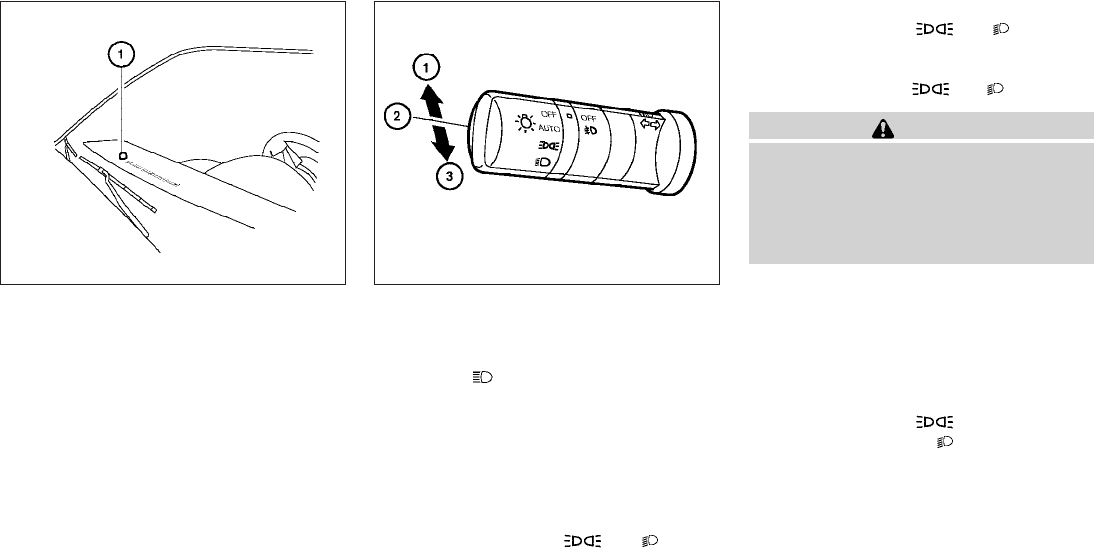 1

1

2

3

OFF

AUTO

OFF