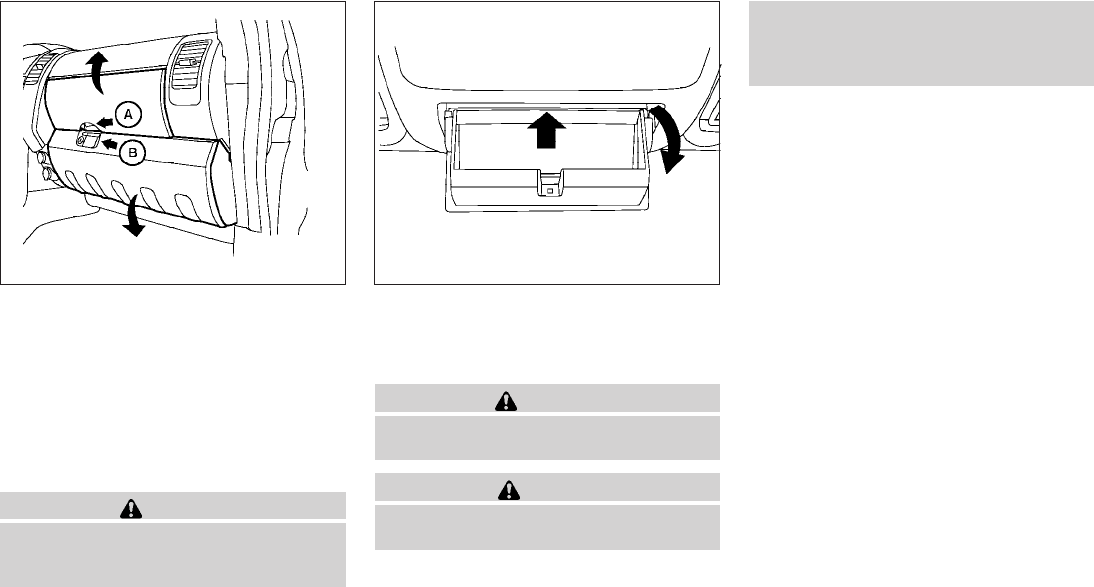 A

B