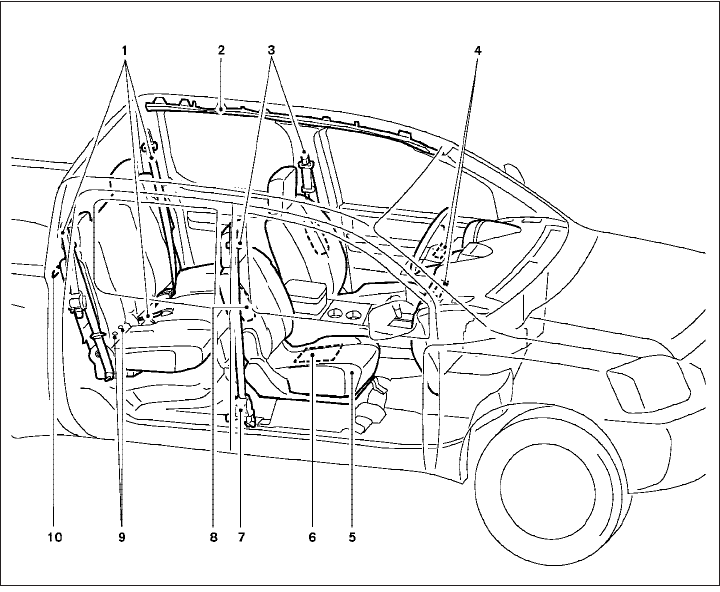 1
2
3
4
10
9
8
7
6
5