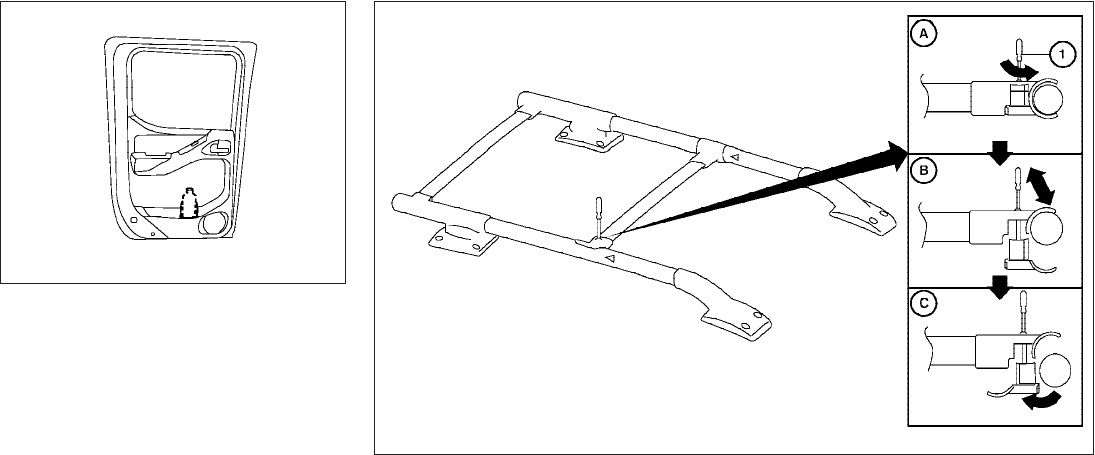 A
1
B
C