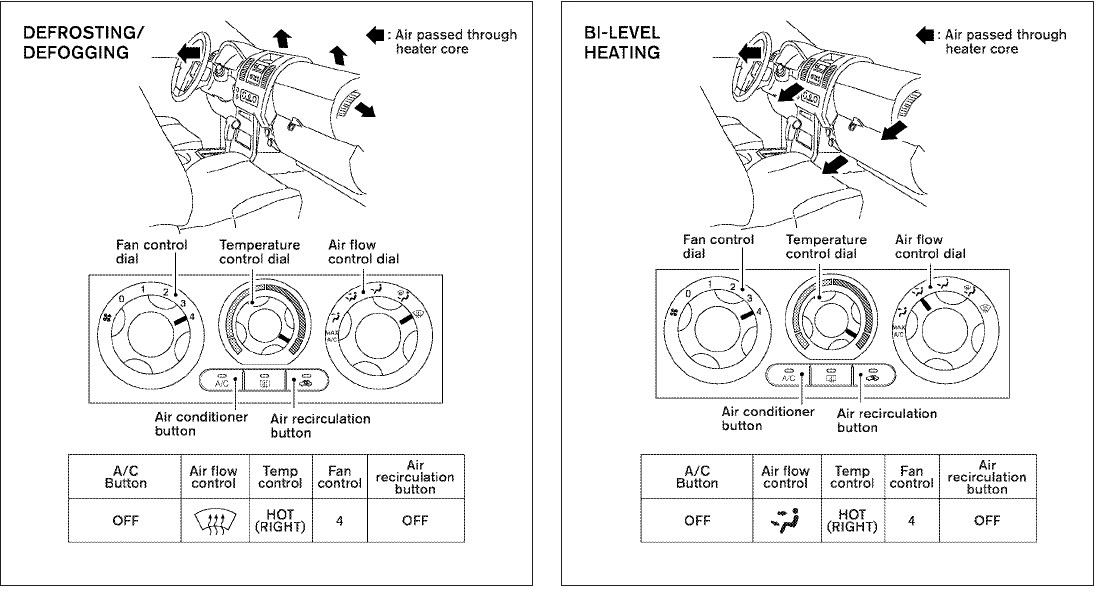 DEFROSTING/
DEFOGGING

: Air passed through heater core

Fan control dial

Temperature control dial

Air flow control dial

0 1 2 3 4

MAX A/C

A/C

Air conditioner button

Air recirculation button

| A/C Button | Air flow control | Temp control | Fan control | Air recirculation button |
|---|---|---|---|---|
| OFF | | HOT (RIGHT) | 4 | OFF |

BI-LEVEL
HEATING

: Air passed through heater core

Fan control dial

Temperature control dial

Air flow control dial

0 1 2 3 4

MAX A/C

A/C

Air conditioner button

Air recirculation button

| A/C Button | Air flow control | Temp control | Fan control | Air recirculation button |
|---|---|---|---|---|
| OFF | | HOT (RIGHT) | 4 | OFF |