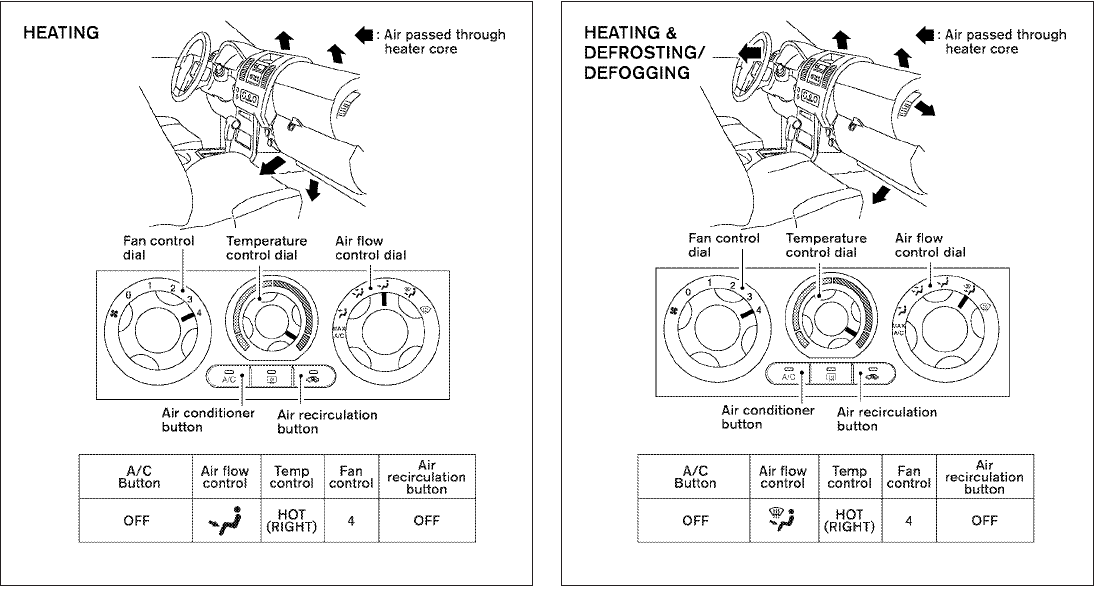 HEATING

: Air passed through heater core

Fan control dial

Temperature control dial

Air flow control dial

0 1 2 3 4

MAX A/C

A/C

Air conditioner button

Air recirculation button

| A/C Button | Air flow control | Temp control | Fan control | Air recirculation button |
|---|---|---|---|---|
| OFF | | HOT (RIGHT) | 4 | OFF |

HEATING & DEFROSTING/ DEFOGGING

: Air passed through heater core

Fan control dial

Temperature control dial

Air flow control dial

0 1 2 3 4

MAX A/C

A/C

Air conditioner button

Air recirculation button

| A/C Button | Air flow control | Temp control | Fan control | Air recirculation button |
|---|---|---|---|---|
| OFF | | HOT (RIGHT) | 4 | OFF |