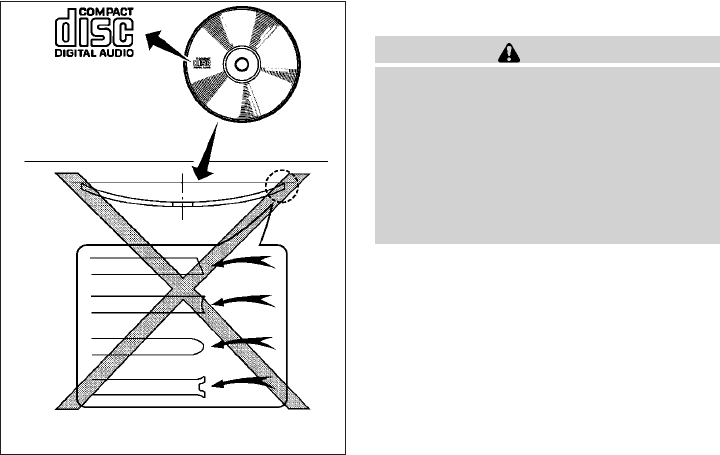 COMPACT
disc
DIGITAL AUDIO