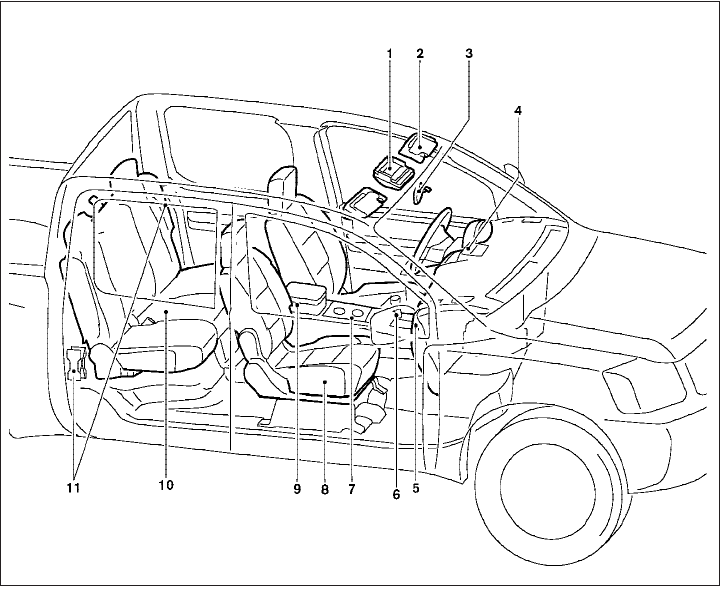 1
2
3
4
11
10
9
8
7
6
5